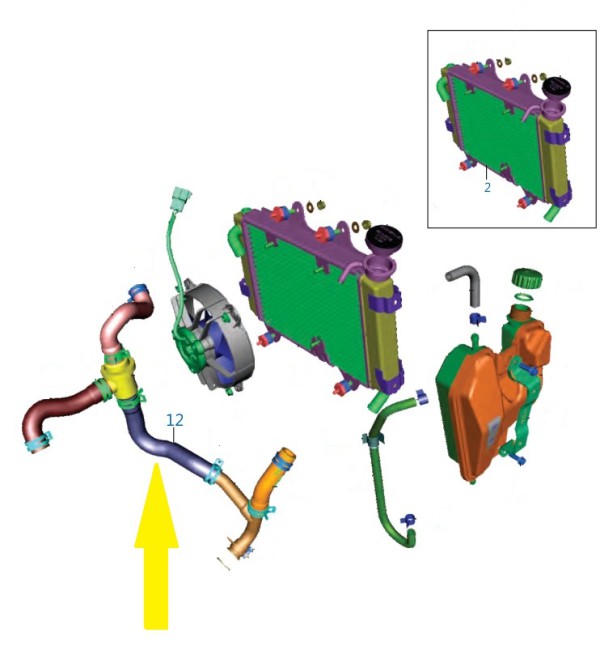 2

12